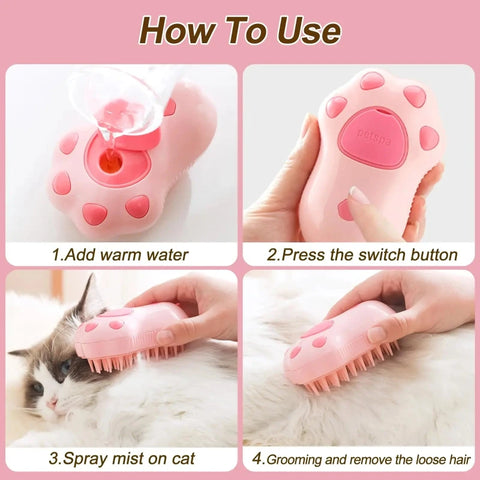 How To Use

1.Add warm water

petspa

2.Press the switch button

3.Spray mist on cat

4.Grooming and remove the loose hair